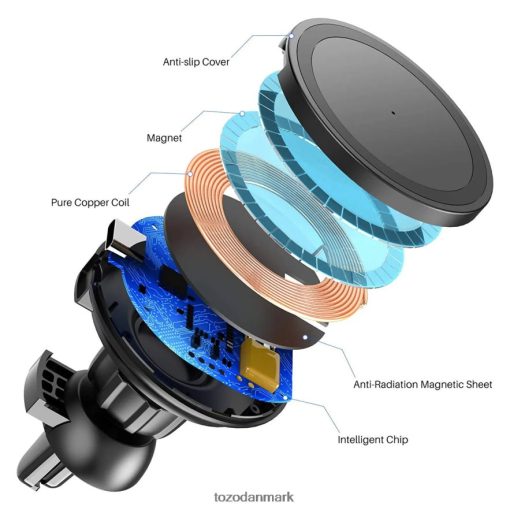 Anti-slip Cover

Magnet

Pure Copper Coil

Anti-Radiation Magnetic Sheet

Intelligent Chip

tozodanmark